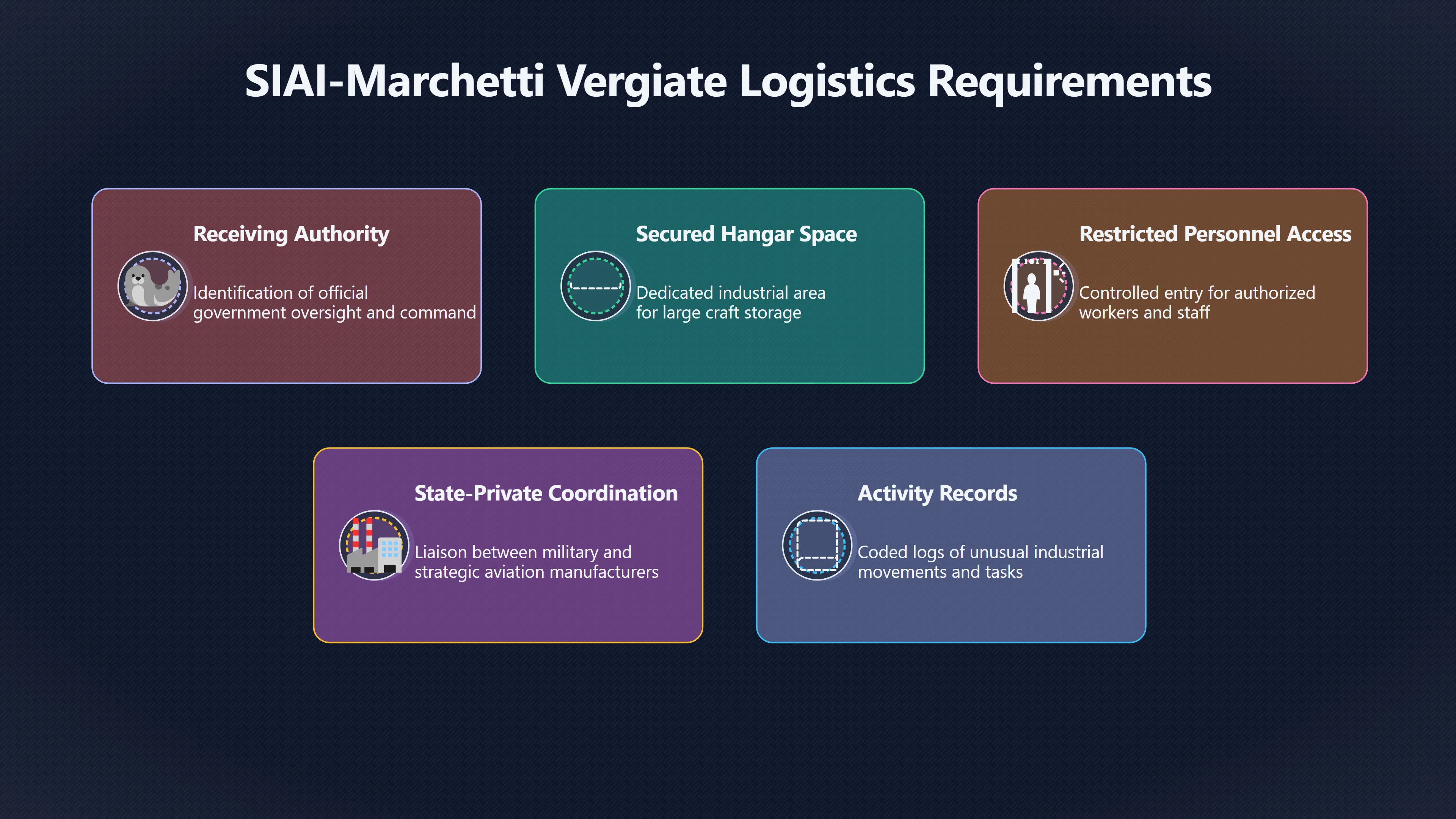 SIAI-Marchetti Vergiate Logistics Requirements

Receiving Authority

Identification of official government oversight and command

Secured Hangar Space

Dedicated industrial area for large craft storage

Restricted Personnel Access

Controlled entry for authorized workers and staff

State-Private Coordination

Liaison between military and strategic aviation manufacturers

Activity Records

Coded logs of unusual industrial movements and tasks